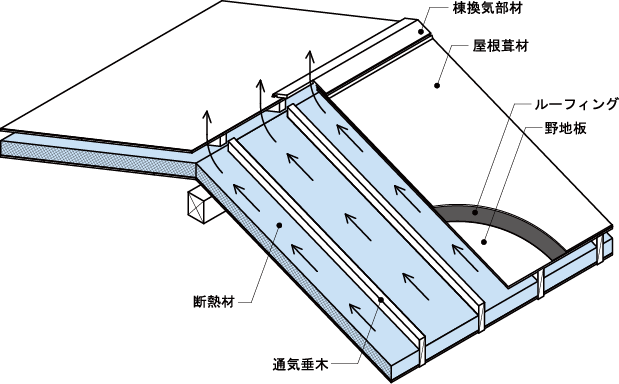 棟換気部材

屋根葺材

ルーフィング

野地板

断熱材

通気垂木